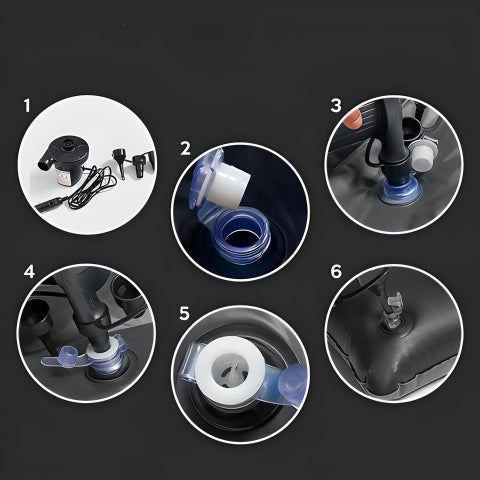 1

2

3

4

5

6